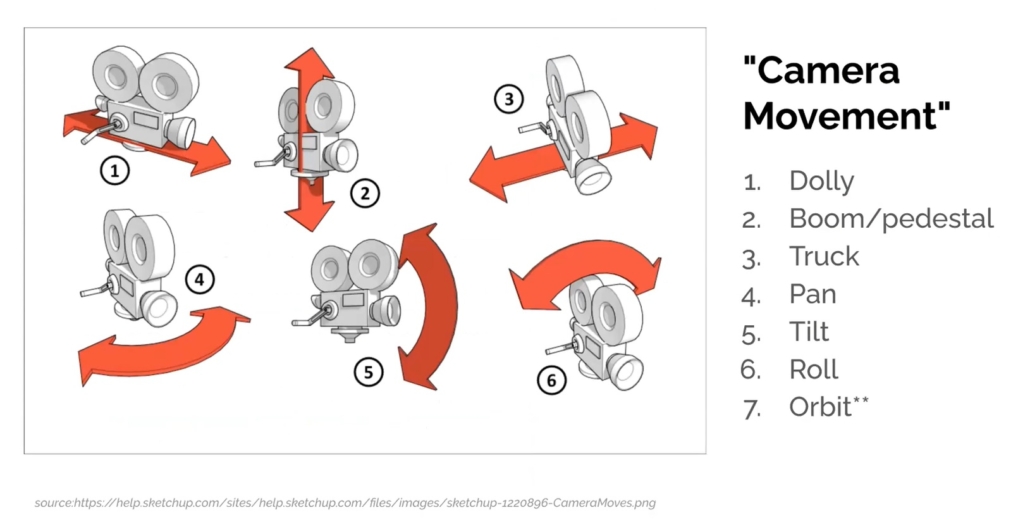 1

2

3

4

5

6

"Camera Movement"

1. Dolly
2. Boom/pedestal
3. Truck
4. Pan
5. Tilt
6. Roll
7. Orbit**

source:https://help.sketchup.com/sites/help.sketchup.com/files/images/sketchup-1220896-CameraMoves.png